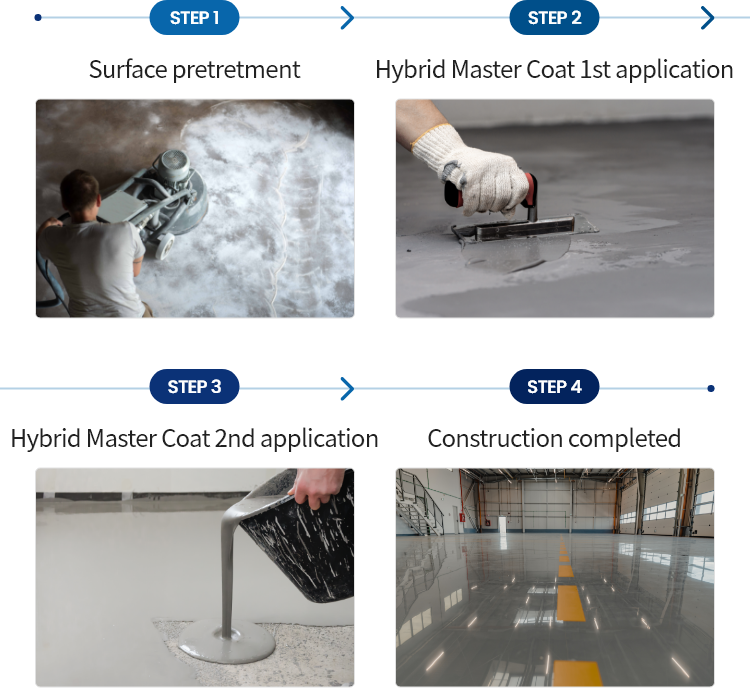 STEP 1

Surface pretretment

STEP 2

Hybrid Master Coat 1st application

STEP 3

Hybrid Master Coat 2nd application

STEP 4

Construction completed